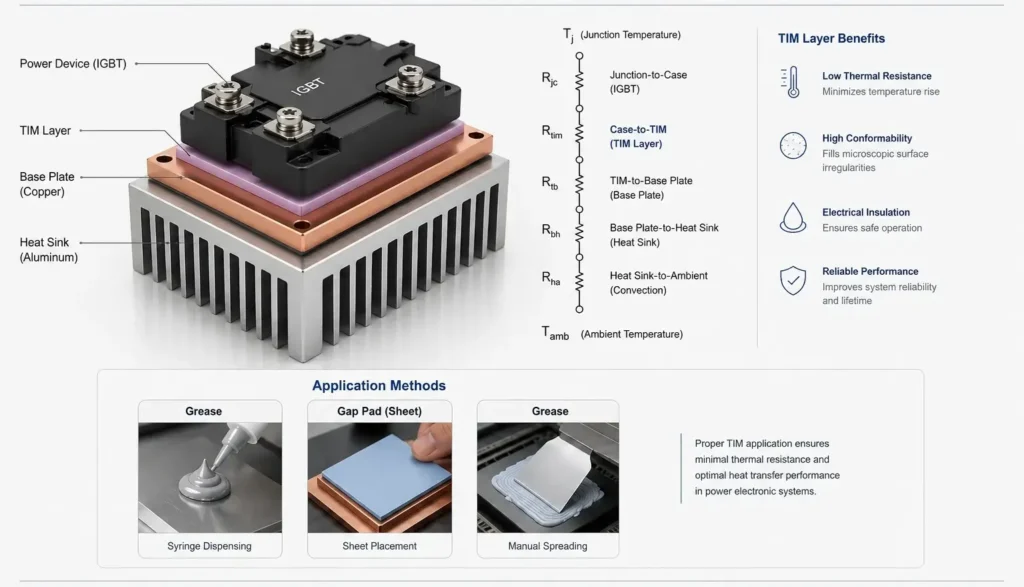 Power Device (IGBT)

TIM Layer

Base Plate (Copper)

Heat Sink (Aluminum)

IGBT

$T_j$ (Junction Temperature)

$R_{jc}$ Junction-to-Case (IGBT)

$R_{tim}$ Case-to-TIM (TIM Layer)

$R_{tb}$ TIM-to-Base Plate (Base Plate)

$R_{bh}$ Base Plate-to-Heat Sink (Heat Sink)

$R_{ha}$ Heat Sink-to-Ambient (Convection)

$T_{amb}$ (Ambient Temperature)

TIM Layer Benefits

Low Thermal Resistance
Minimizes temperature rise

High Conformability
Fills microscopic surface irregularities

Electrical Insulation
Ensures safe operation

Reliable Performance
Improves system reliability and lifetime

Application Methods

Grease
Syringe Dispensing

Gap Pad (Sheet)
Sheet Placement

Grease
Manual Spreading

Proper TIM application ensures minimal thermal resistance and optimal heat transfer performance in power electronic systems.